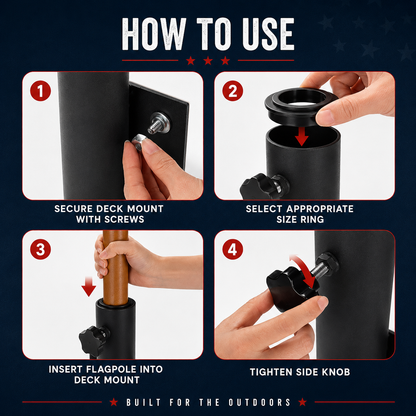 HOW TO USE

1

SECURE DECK MOUNT WITH SCREWS

2

SELECT APPROPRIATE SIZE RING

3

INSERT FLAGPOLE INTO DECK MOUNT

4

TIGHTEN SIDE KNOB

BUILT FOR THE OUTDOORS